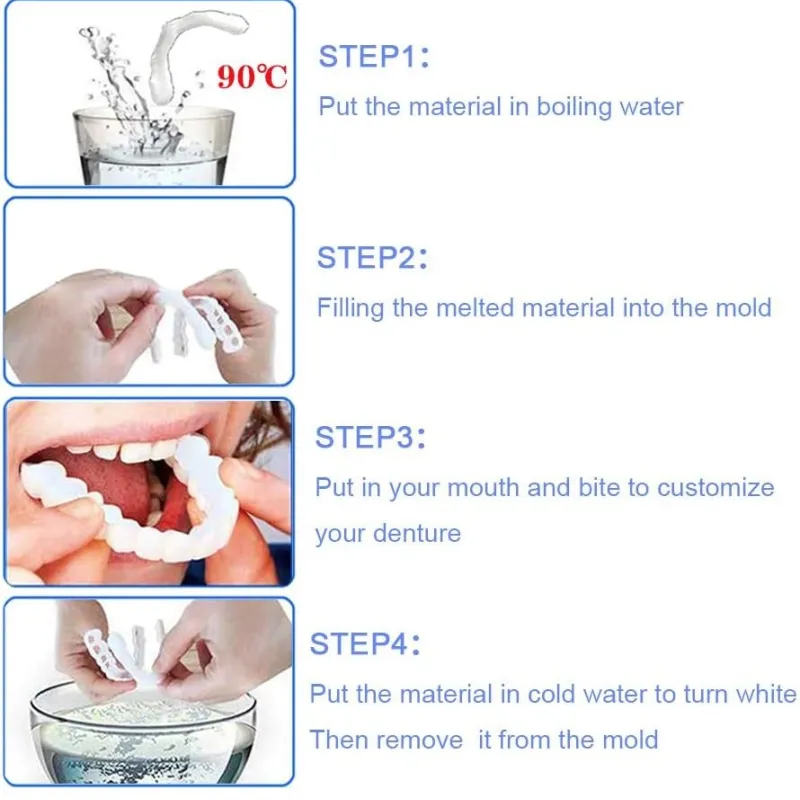 90℃

STEP1:

Put the material in boiling water

STEP2:

Filling the melted material into the mold

STEP3:

Put in your mouth and bite to customize your denture

STEP4:

Put the material in cold water to turn white

Then remove it from the mold